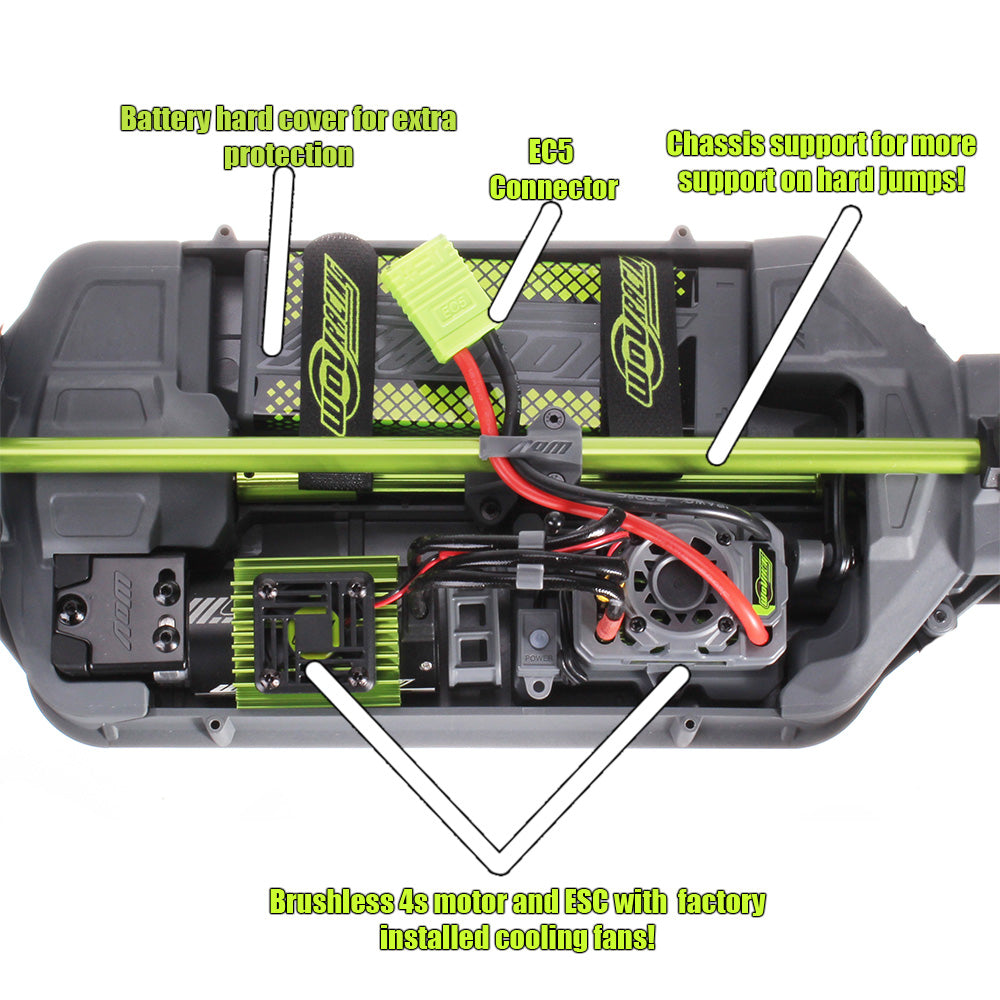 Battery hard cover for extra protection

EC5 Connector

Chassis support for more support on hard jumps!

EC5

POWER

Brushless 4s motor and ESC with factory installed cooling fans!