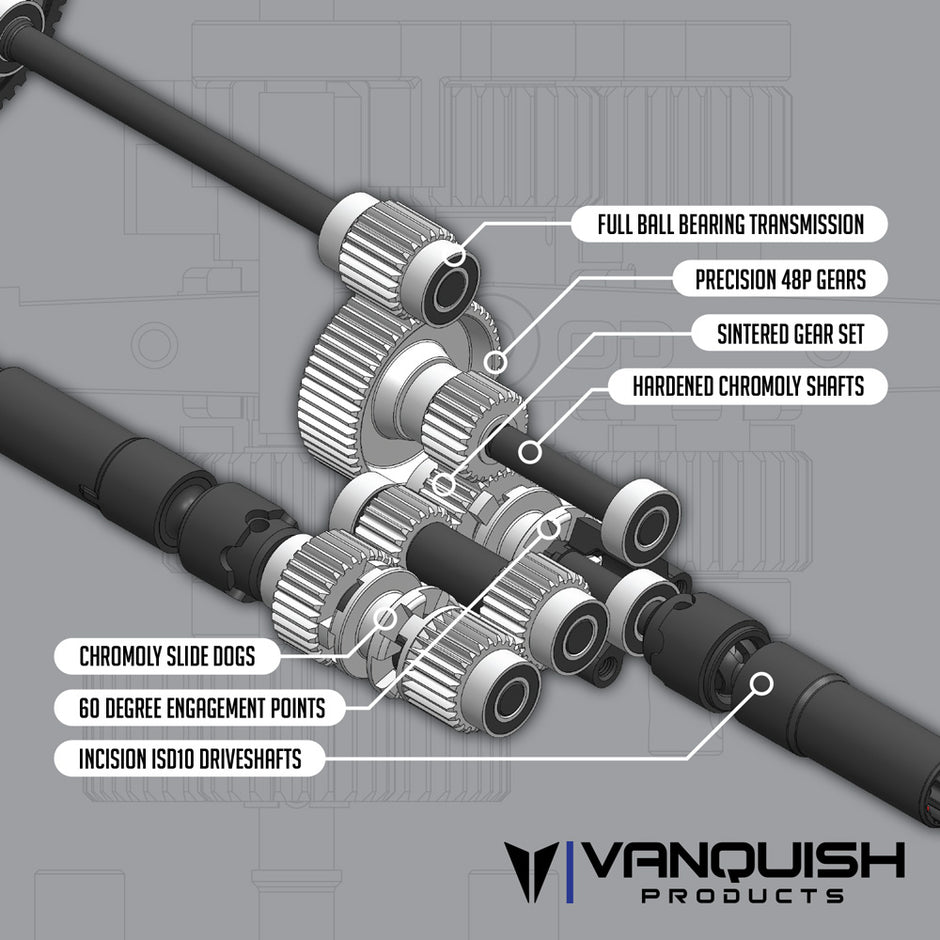 FULL BALL BEARING TRANSMISSION

PRECISION 48P GEARS

SINTERED GEAR SET

HARDENED CHROMOLY SHAFTS

CHROMOLY SLIDE DOGS

60 DEGREE ENGAGEMENT POINTS

INCISION ISD10 DRIVESHAFTS

VANQUISH
PRODUCTS