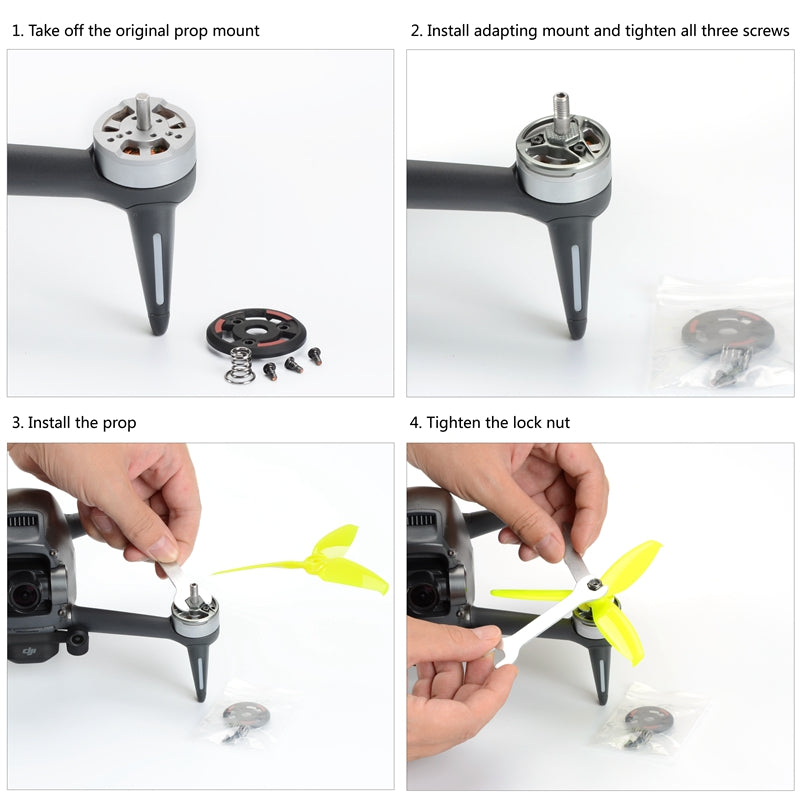 1. Take off the original prop mount

2. Install adapting mount and tighten all three screws

3. Install the prop

4. Tighten the lock nut

dji