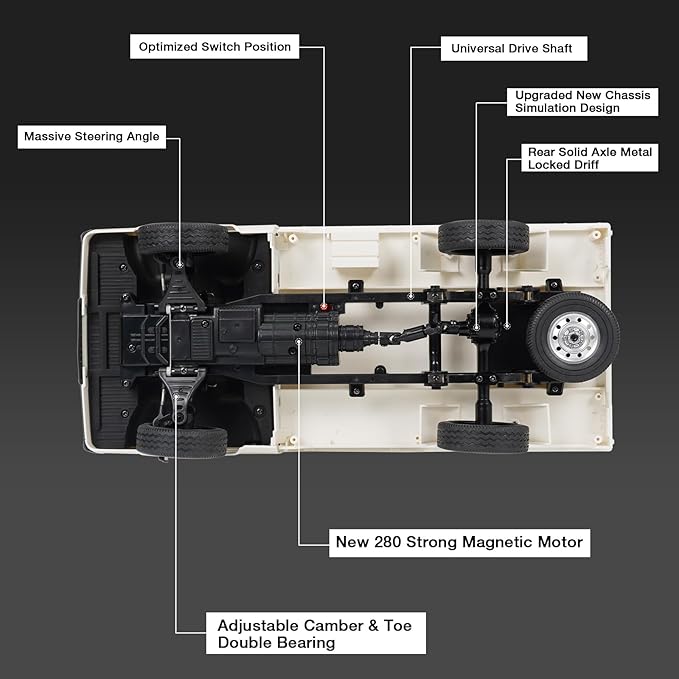 Optimized Switch Position

Universal Drive Shaft

Upgraded New Chassis Simulation Design

Massive Steering Angle

Rear Solid Axle Metal Locked Driff

New 280 Strong Magnetic Motor

Adjustable Camber & Toe Double Bearing