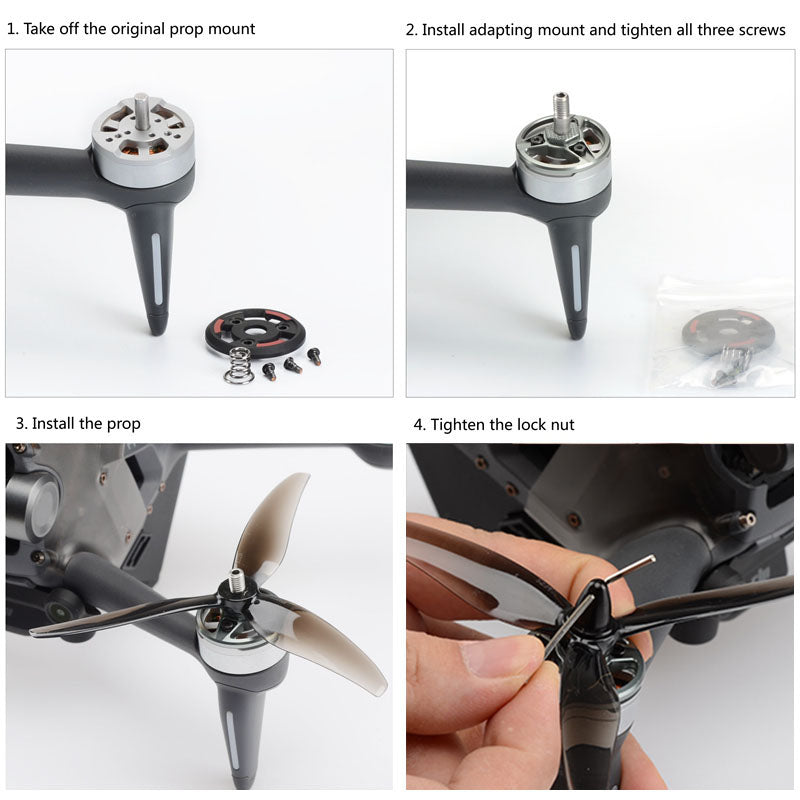 1. Take off the original prop mount

2. Install adapting mount and tighten all three screws

3. Install the prop

4. Tighten the lock nut